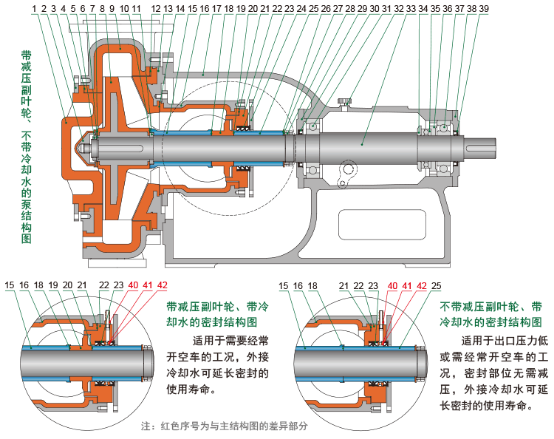 1 2 3 4 5 6 7 8 9 10 11 12 13 14 15 16 17 18 19 20 21 22 23 24 25 26 27 28 29 30 31 32 33 34 35 36 37 38 39

带减压副叶轮、不带冷却水的泵结构图

15 16 18 19 20 21 22 23 40 41 42

带减压副叶轮、带冷却水的密封结构图

适用于需要经常开空车的工况，外接冷却水可延长密封的使用寿命。

15 16 18 21 22 23 40 41 42 25

不带减压副叶轮、带冷却水的密封结构图

适用于出口压力低或需经常开空车的工况，密封部位无需减压，外接冷却水可延长密封的使用寿命。

注：红色序号为与主结构图的差异部分